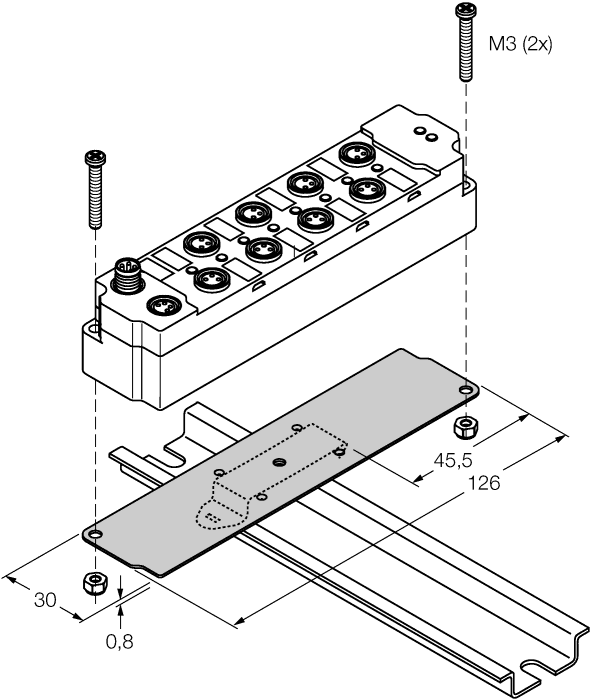 M3 (2x)

45,5

126

30

0,8