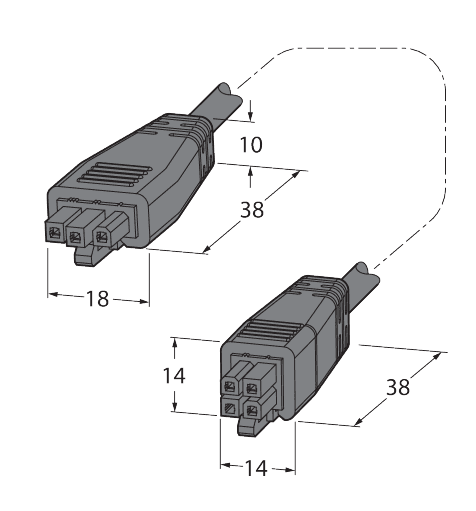 10
38
18
14
38
14