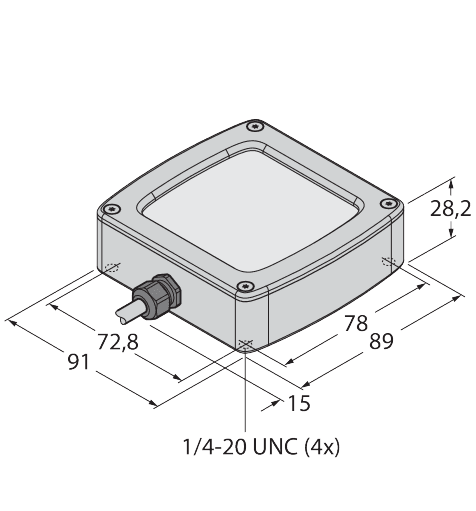 28,2

78

89

72,8

91

15

1/4-20 UNC (4x)