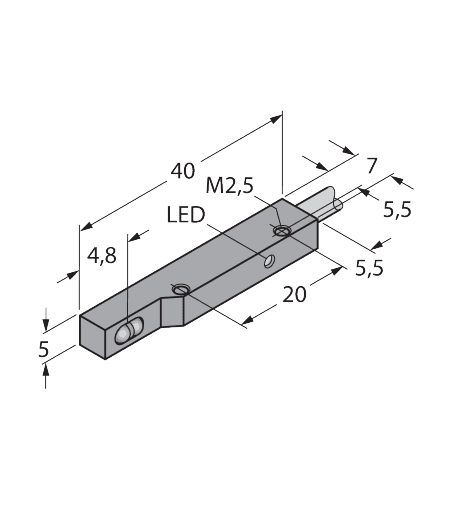 40
7
M2,5
5,5
LED
4,8
5,5
20
5