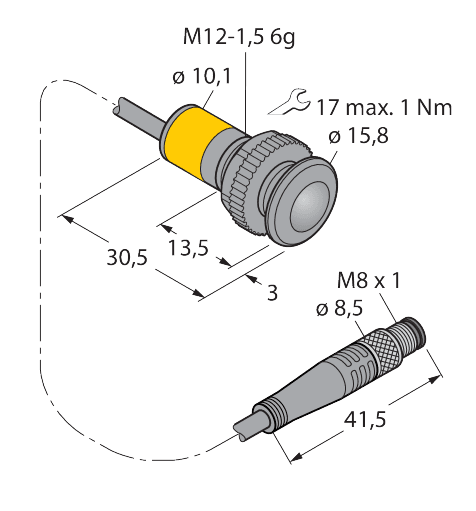 M12-1,5 6g
ø 10,1
17 max. 1 Nm
ø 15,8
30,5
13,5
3
M8 x 1
ø 8,5
41,5