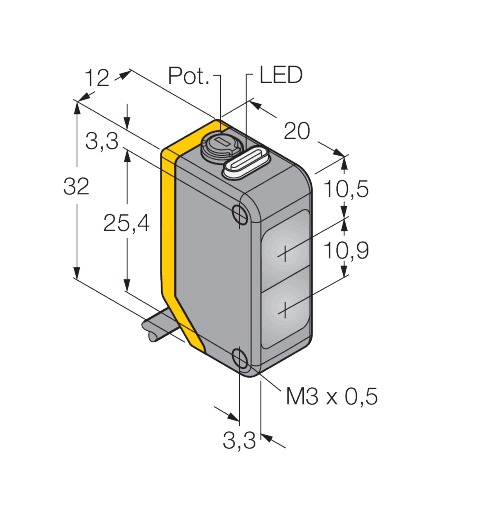 12

Pot.

LED

20

3,3

32

25,4

10,5

10,9

M3 x 0,5

3,3