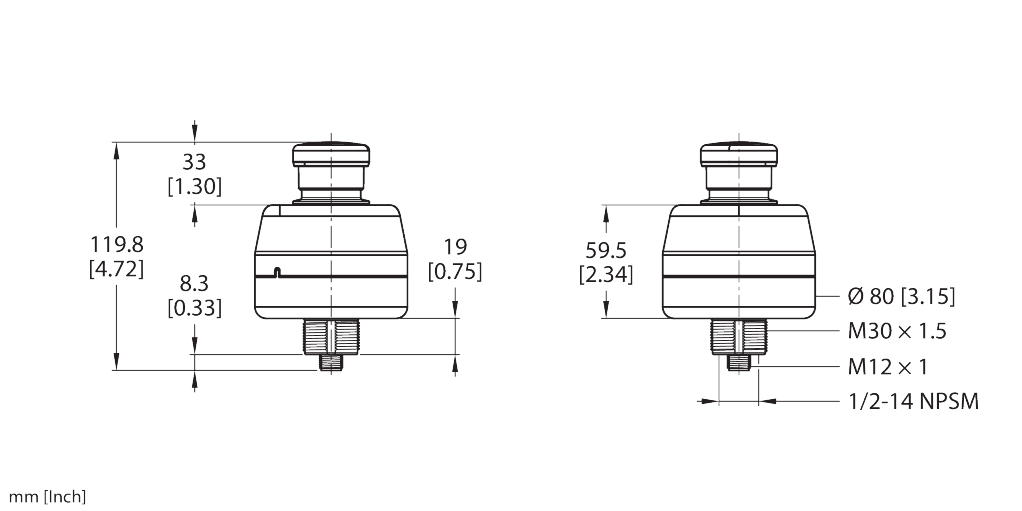 33
[1.30]

119.8
[4.72]

8.3
[0.33]

19
[0.75]

59.5
[2.34]

Ø 80 [3.15]

M30 × 1.5

M12 × 1

1/2-14 NPSM

mm [Inch]