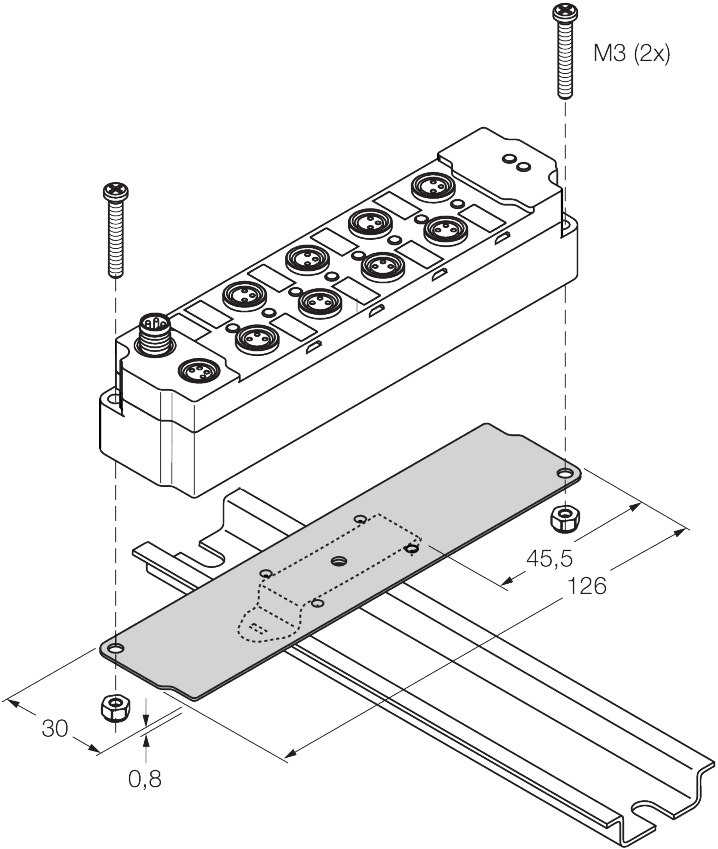 M3 (2x)

45,5

126

30

0,8