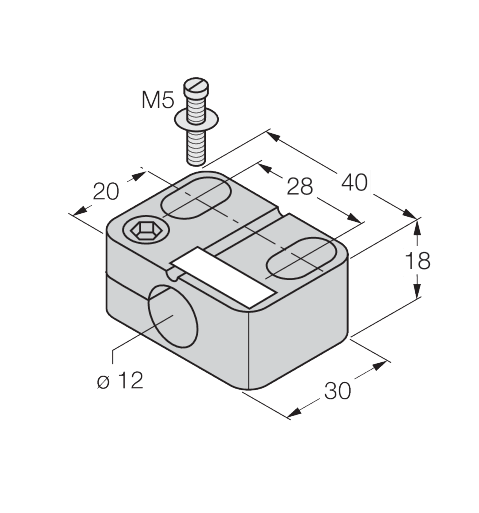 M5
20
28
40
18
ø 12
30