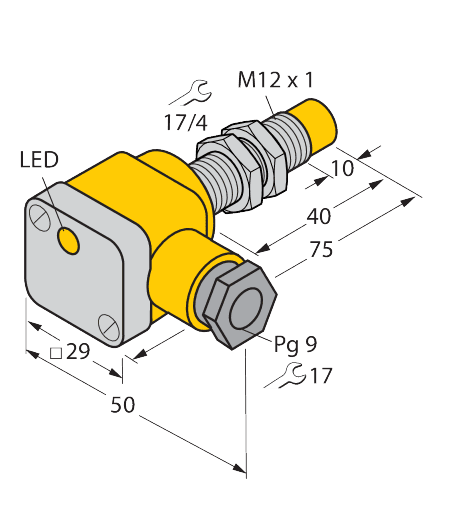 M12 x 1

17/4

LED

10

40

75

Pg 9

17

□29

50