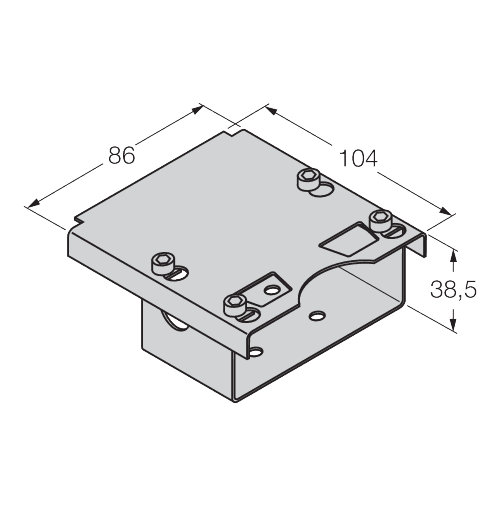 86
104
38,5