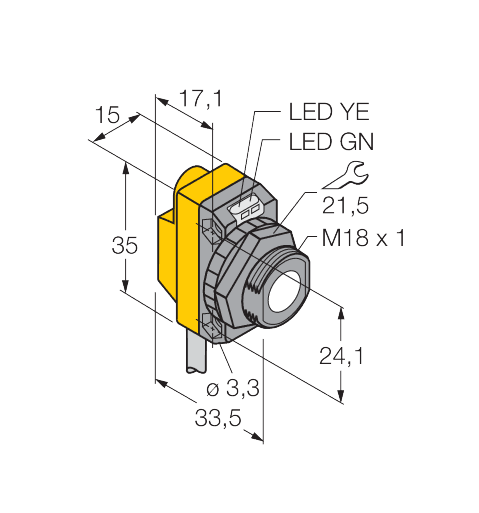 17,1
15
LED YE
LED GN
21,5
M18 x 1
35
24,1
ø 3,3
33,5