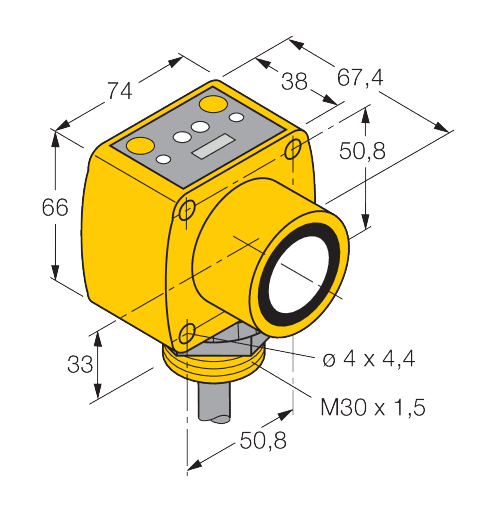 74

38

67,4

50,8

66

33

ø 4 x 4,4

M30 x 1,5

50,8