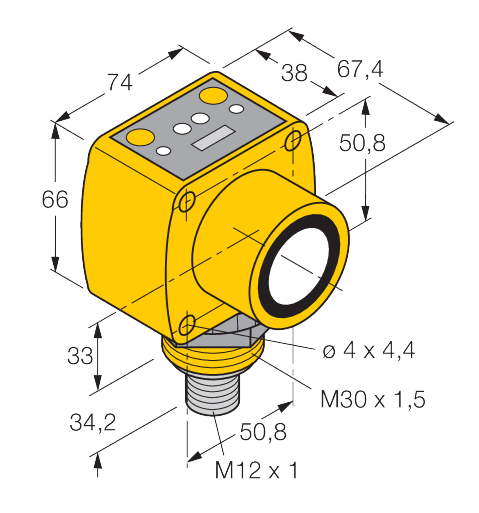 74
38
67,4
50,8
66
33
ø 4 x 4,4
M30 x 1,5
34,2
50,8
M12 x 1