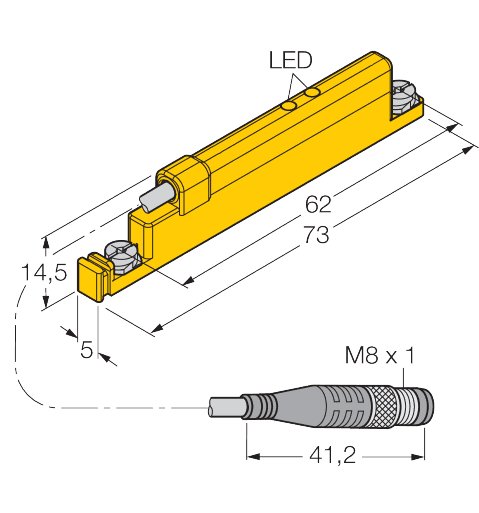 LED

62

73

14,5

5

M8 x 1

41,2